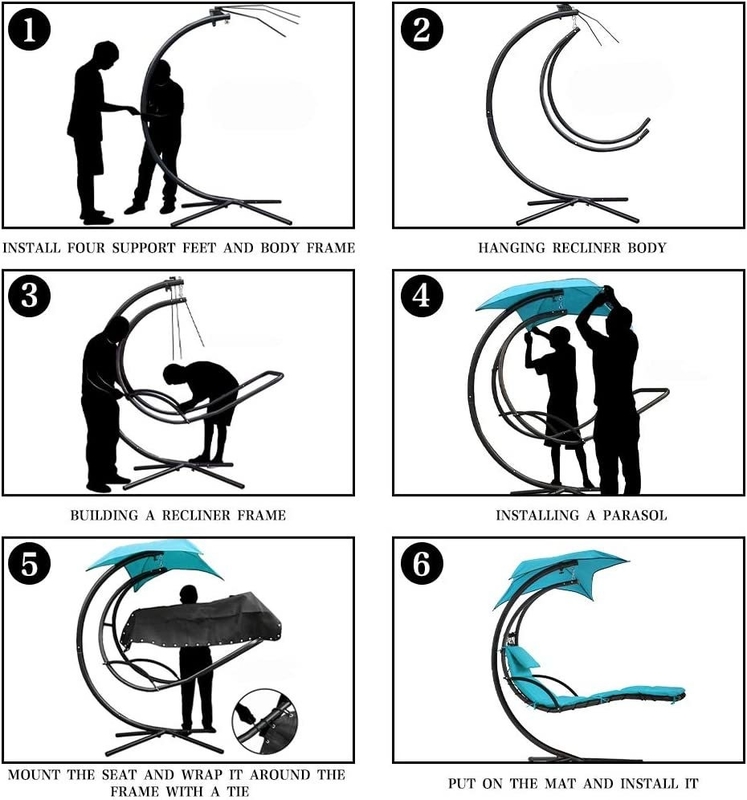 1

INSTALL FOUR SUPPORT FEET AND BODY FRAME

2

HANGING RECLINER BODY

3

BUILDING A RECLINER FRAME

4

INSTALLING A PARASOL

5

MOUNT THE SEAT AND WRAP IT AROUND THE FRAME WITH A TIE

6

PUT ON THE MAT AND INSTALL IT